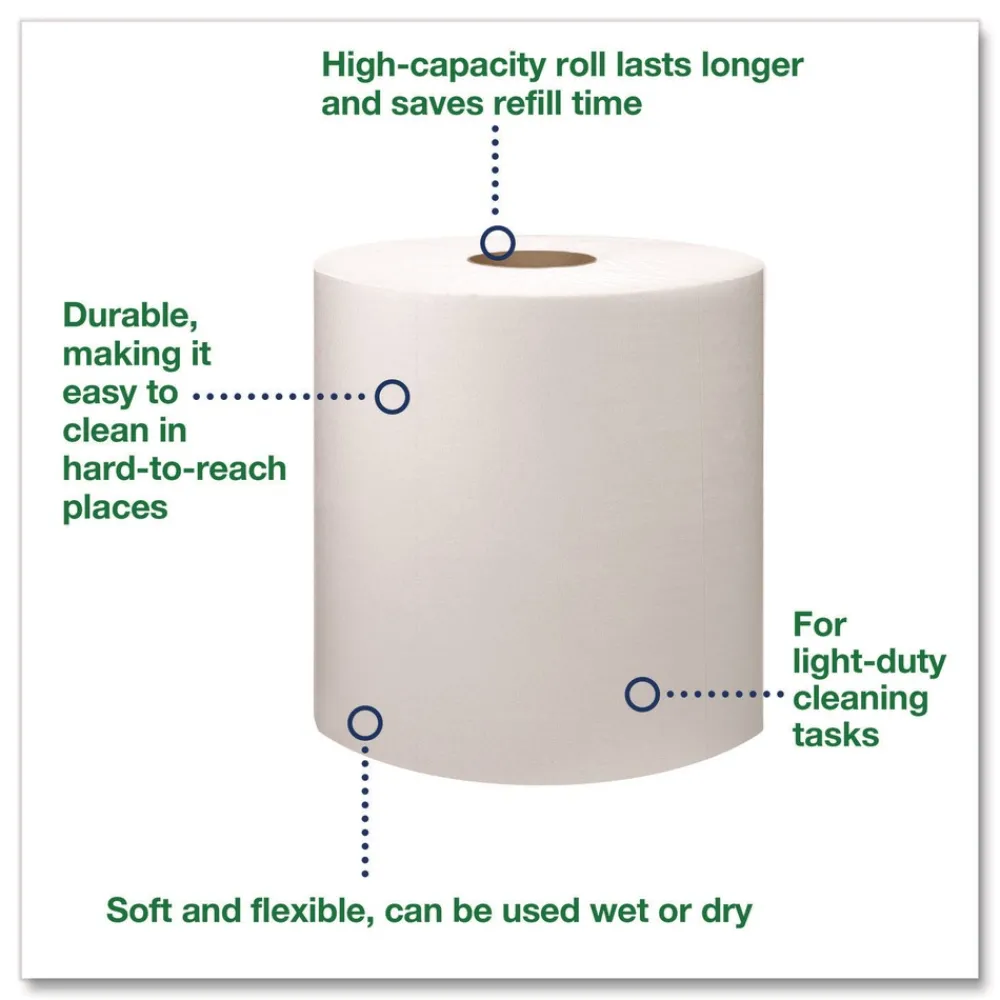 High-capacity roll lasts longer and saves refill time

Durable, making it easy to clean in hard-to-reach places

For light-duty cleaning tasks

Soft and flexible, can be used wet or dry