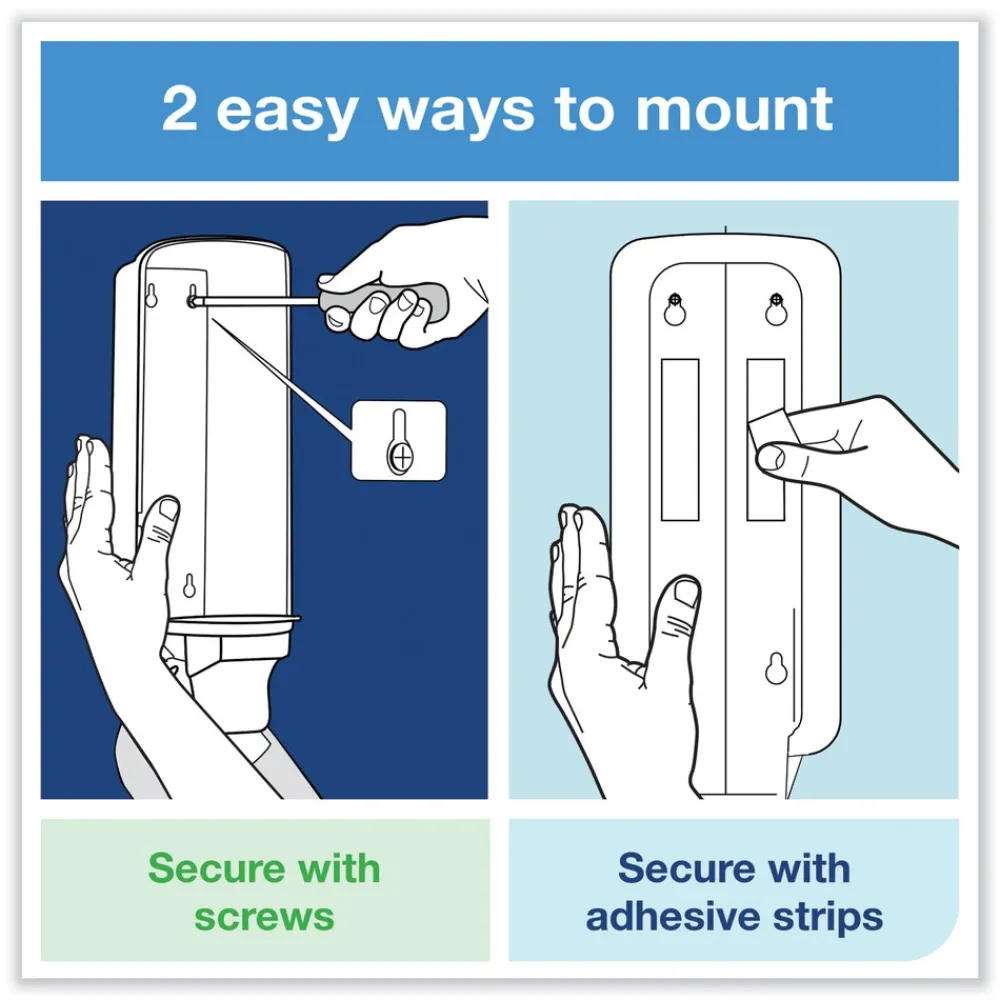 2 easy ways to mount

Secure with screws

Secure with adhesive strips