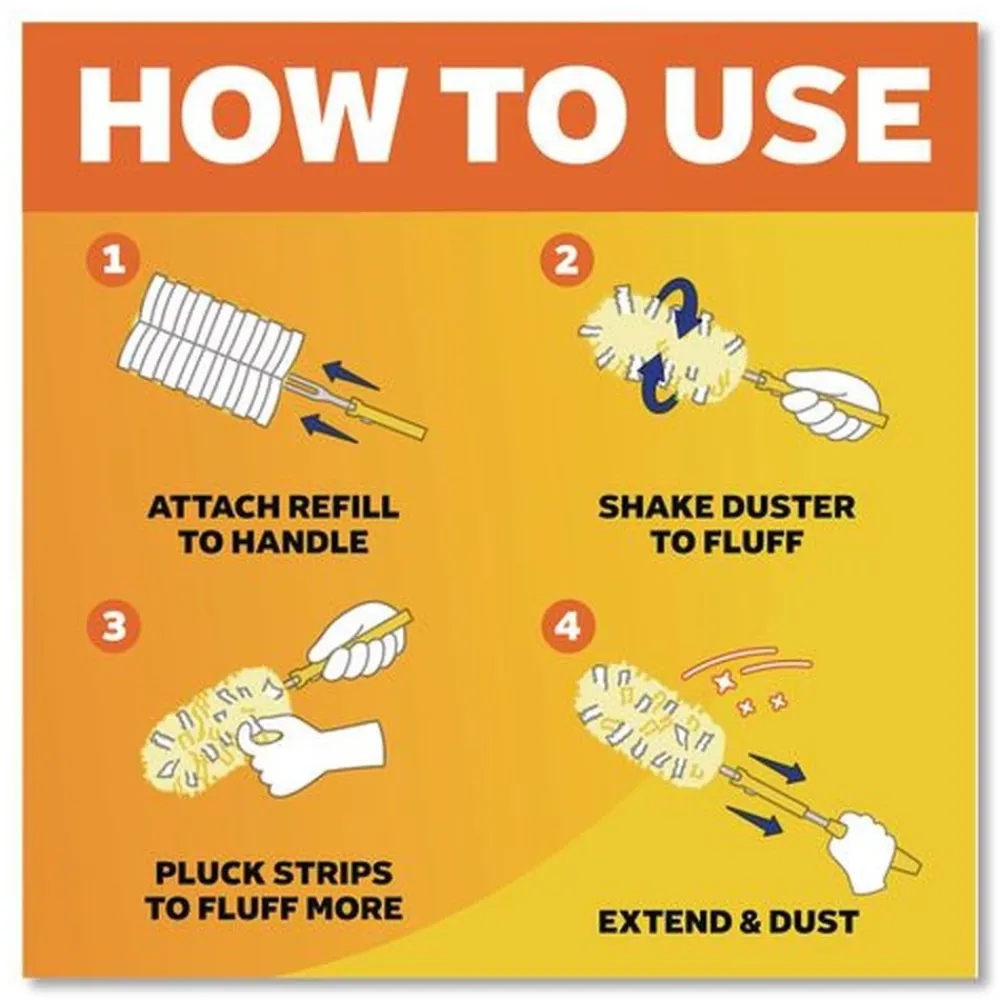 HOW TO USE

1

ATTACH REFILL TO HANDLE

2

SHAKE DUSTER TO FLUFF

3

PLUCK STRIPS TO FLUFF MORE

4

EXTEND & DUST