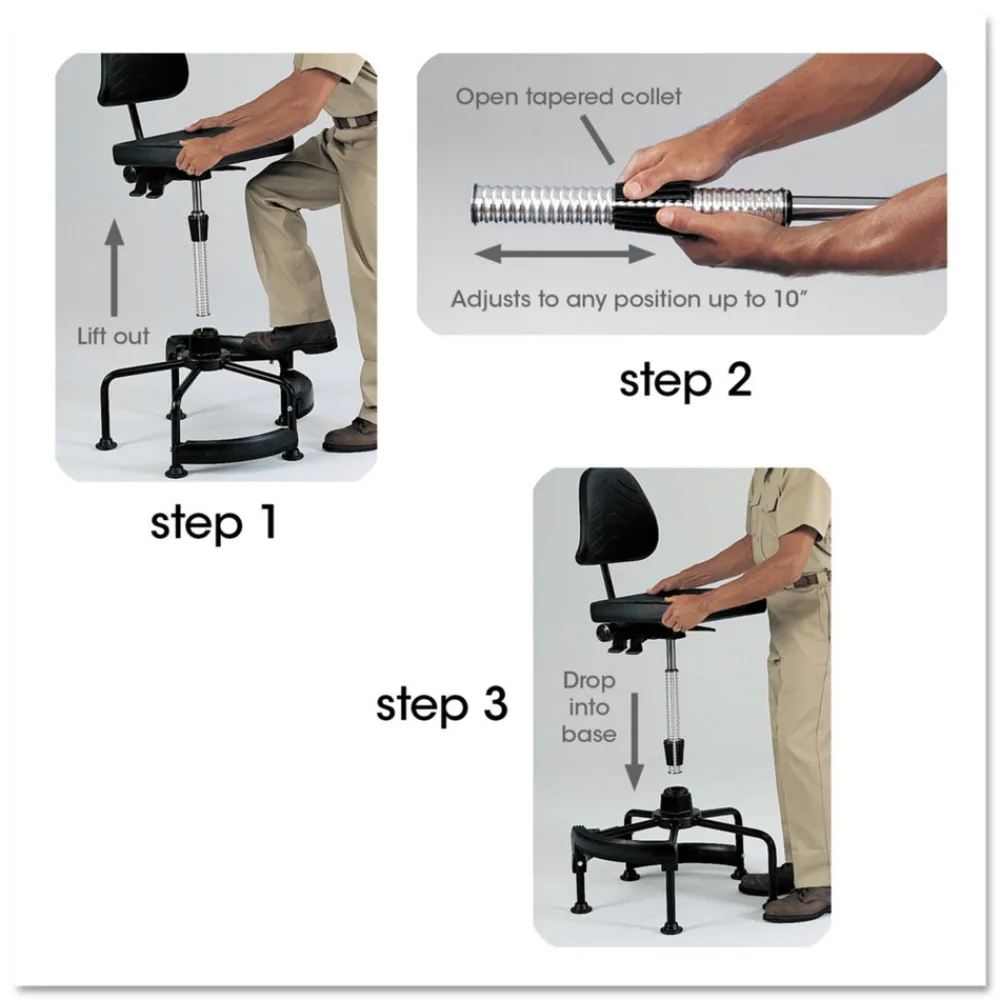 Lift out

step 1

Open tapered collet

Adjusts to any position up to 10"

step 2

step 3

Drop into base