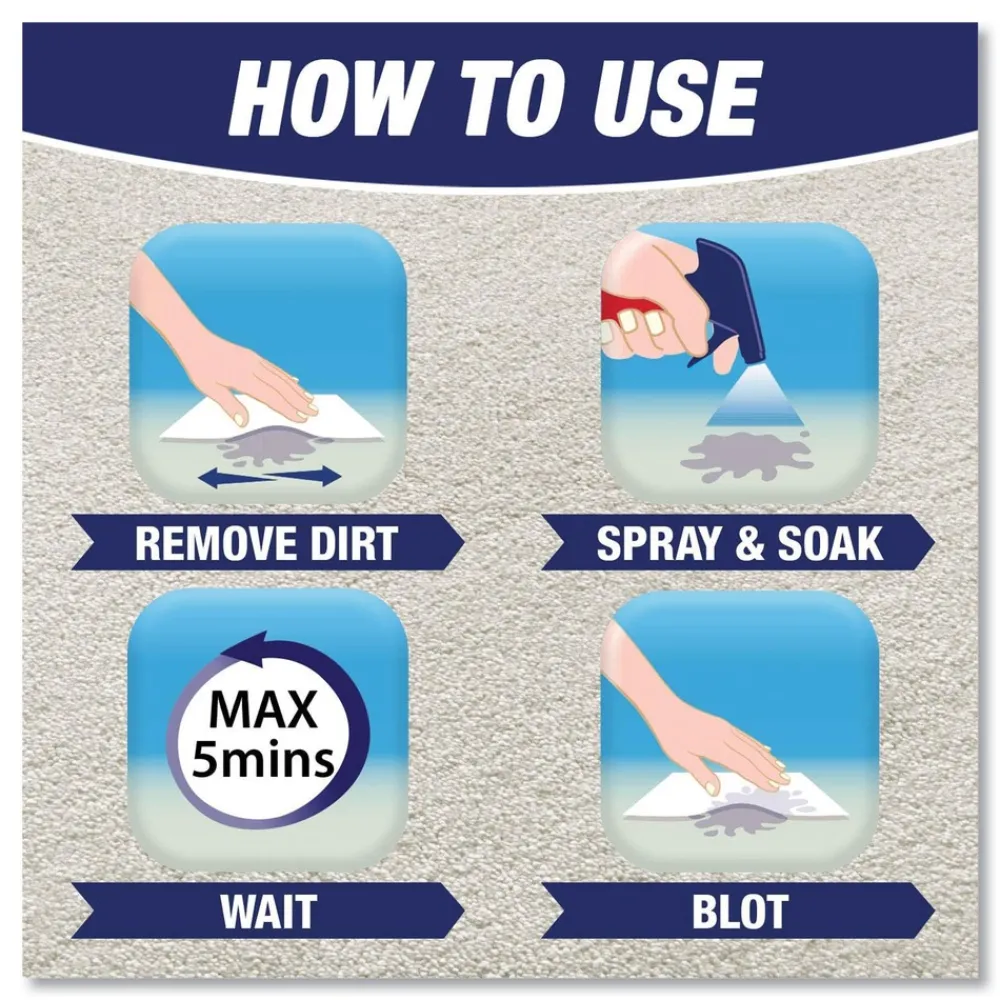 HOW TO USE

REMOVE DIRT

SPRAY & SOAK

MAX
5mins

WAIT

BLOT