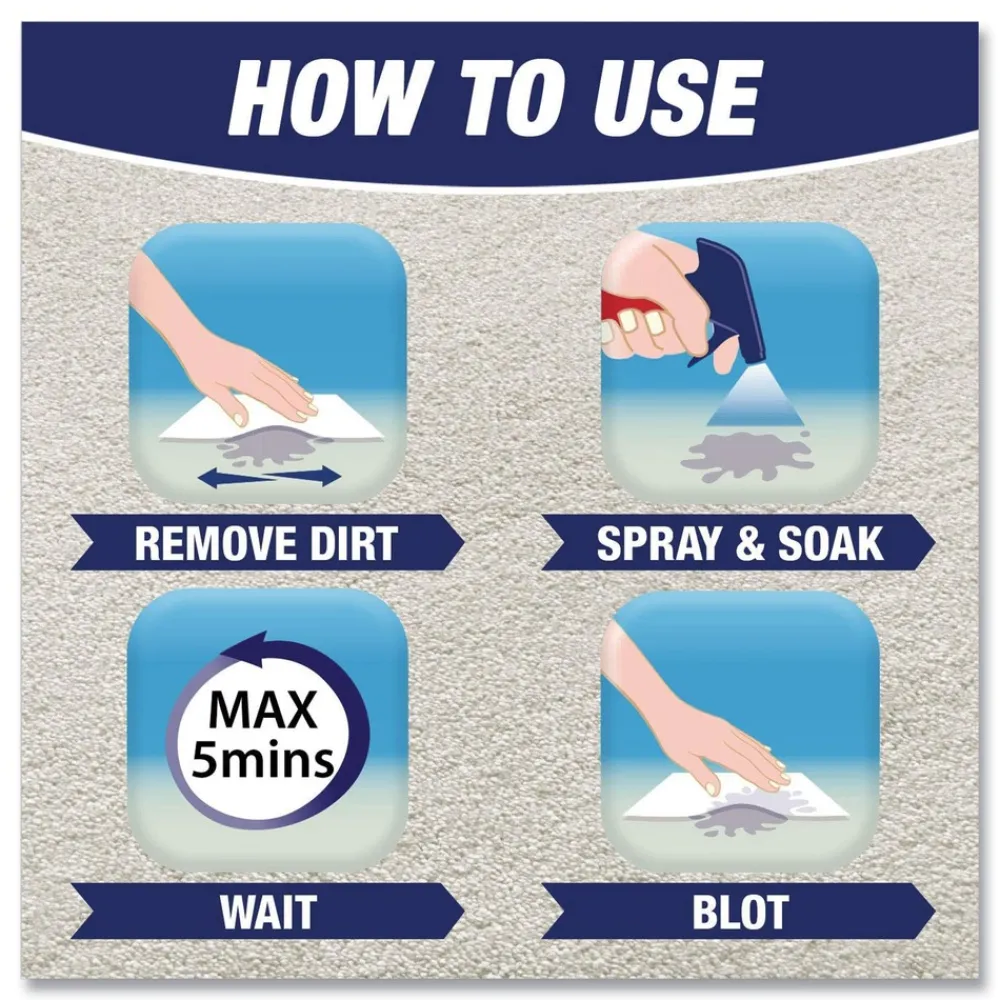 HOW TO USE

REMOVE DIRT

SPRAY & SOAK

MAX 5mins

WAIT

BLOT