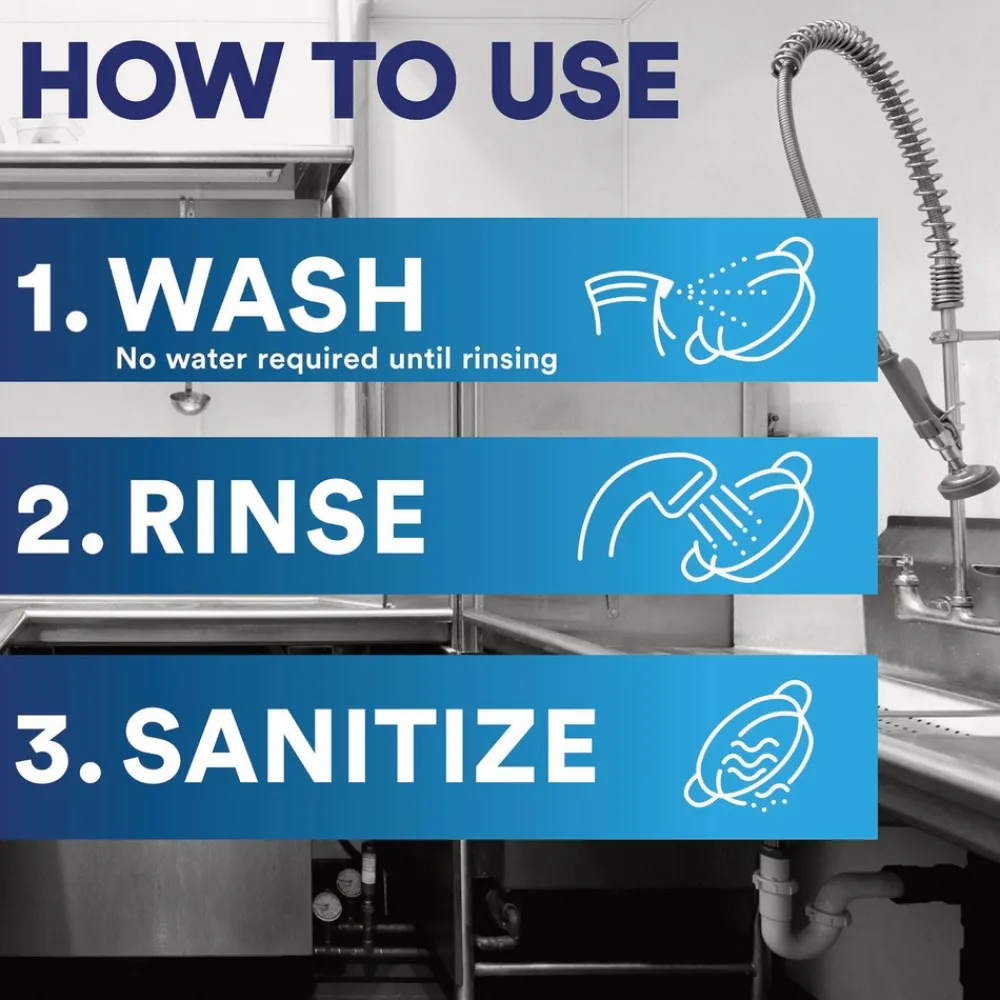 HOW TO USE

1. WASH
No water required until rinsing

2. RINSE

3. SANITIZE